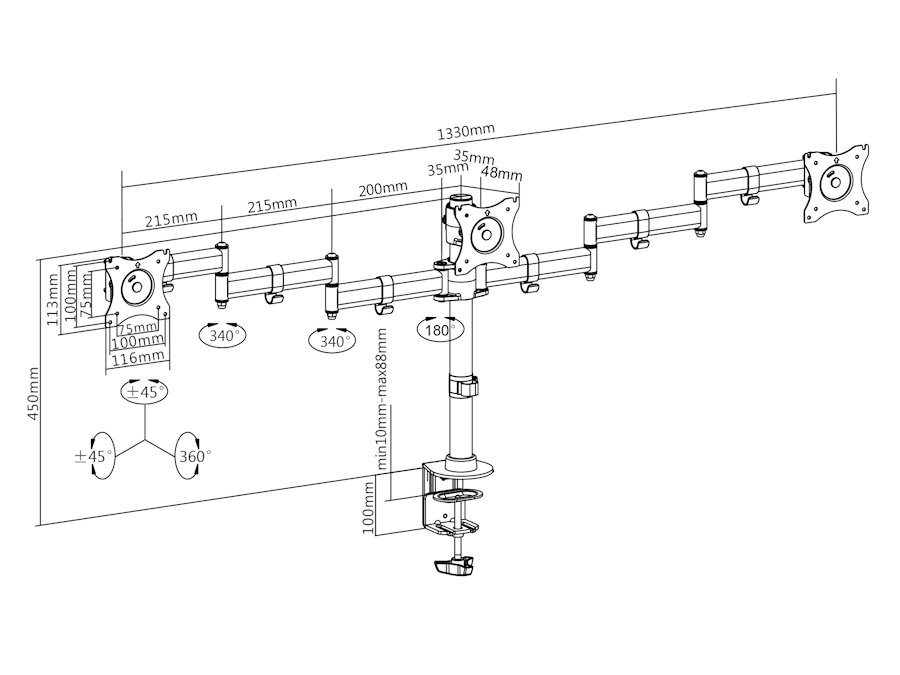 1330mm
35mm
35mm
48mm
215mm
215mm
200mm
113mm
100mm
75mm
75mm
100mm
116mm
340°
340°
180°
450mm
±45°
±45°
360°
min10mm-max88mm
100mm