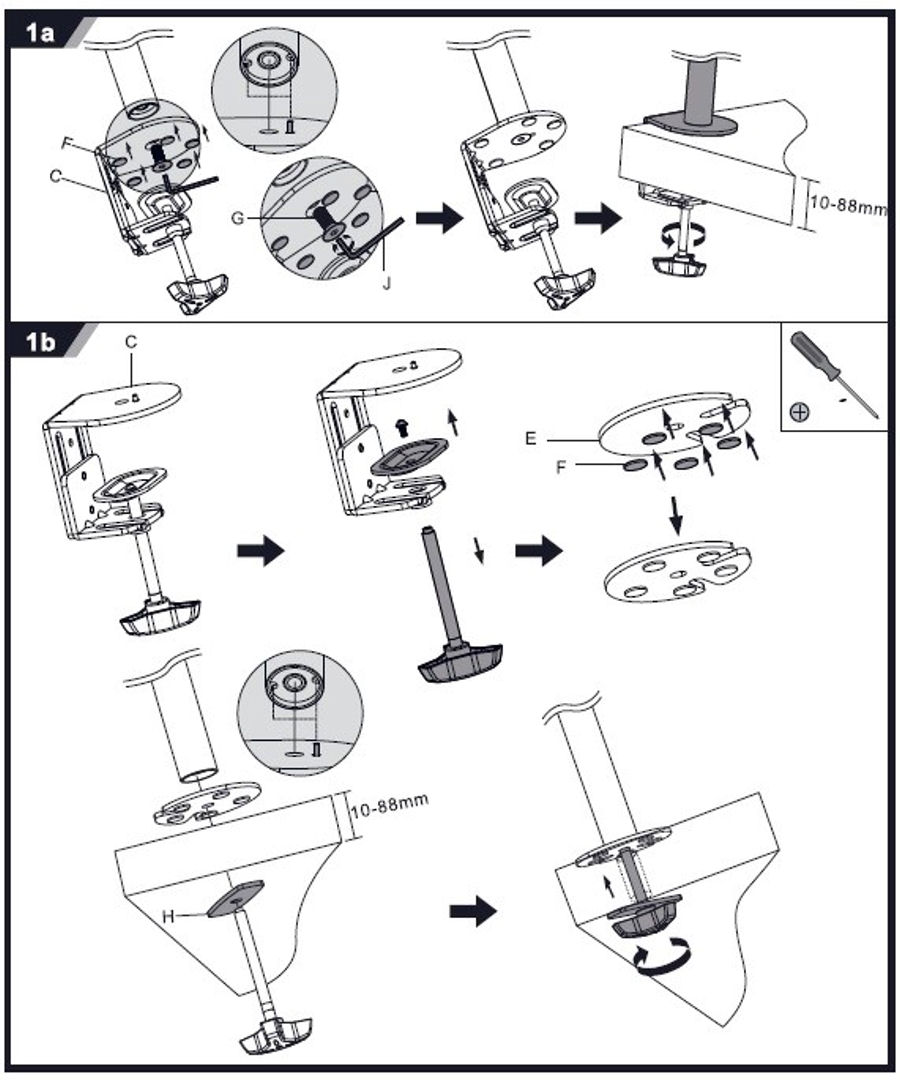 1a

F

C

G

J

10-88mm

1b

C

E

F

10-88mm

H