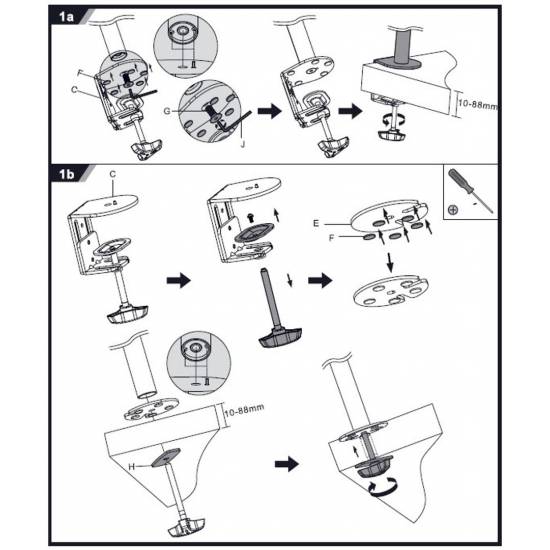 1a

F

C

G

J

10-88mm

1b

C

E

F

10-88mm

H