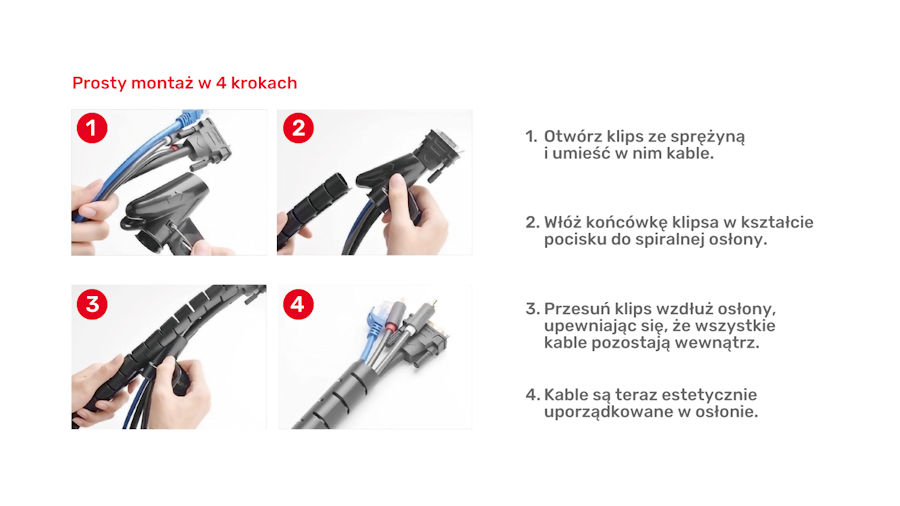 Prosty montaż w 4 krokach

1

2

3

4

1. Otwórz klips ze sprężyną i umieść w nim kable.

2. Włóż końcówkę klipsa w kształcie pocisku do spiralnej osłony.

3. Przesuń klips wzdłuż osłony, upewniając się, że wszystkie kable pozostają wewnątrz.

4. Kable są teraz estetycznie uporządkowane w osłonie.